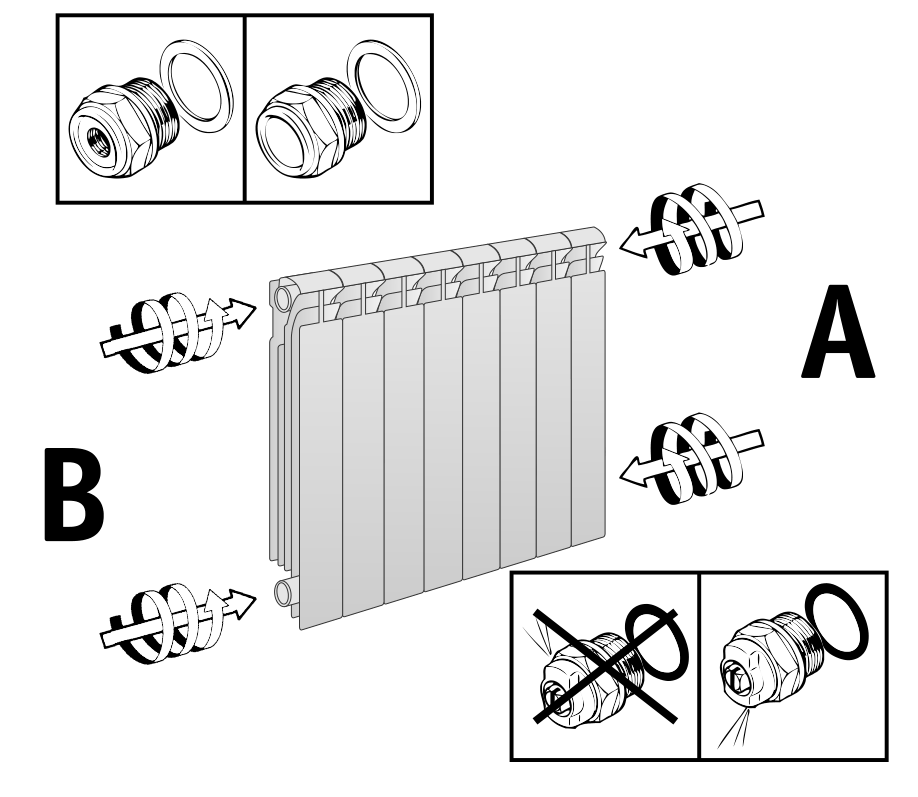 A

B