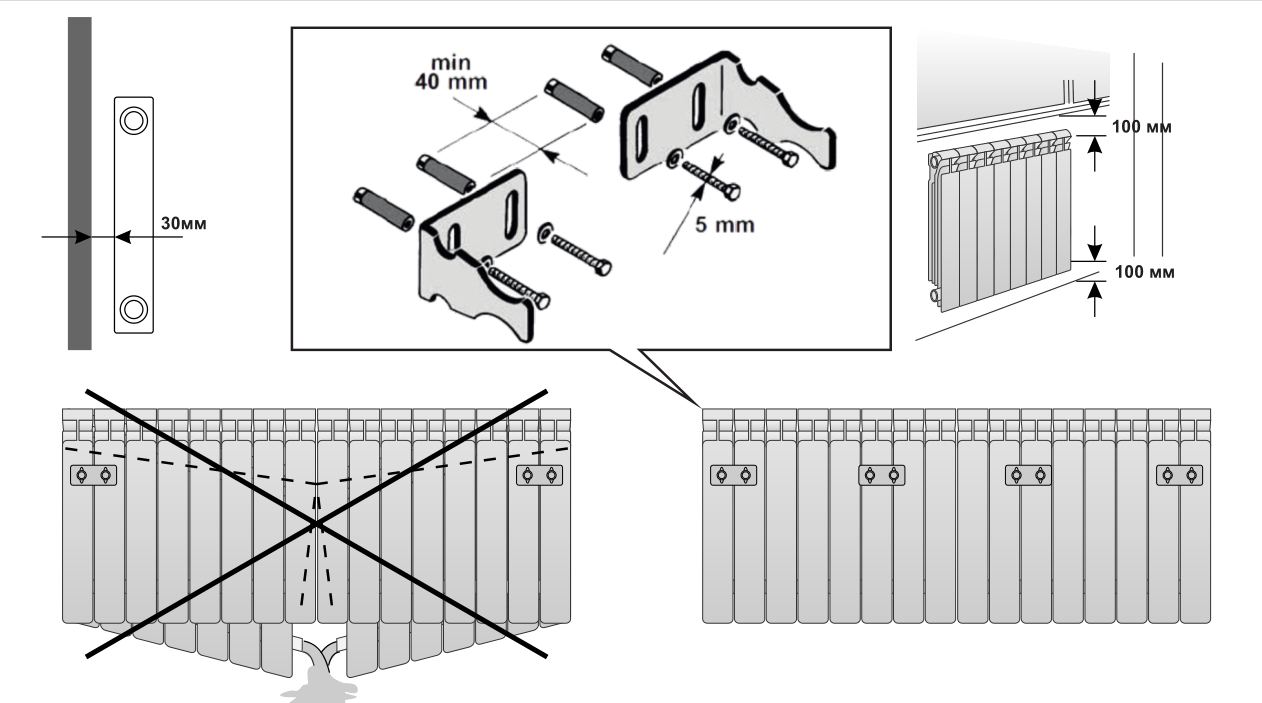 30мм

min
40 mm

5 mm

100 мм

100 мм